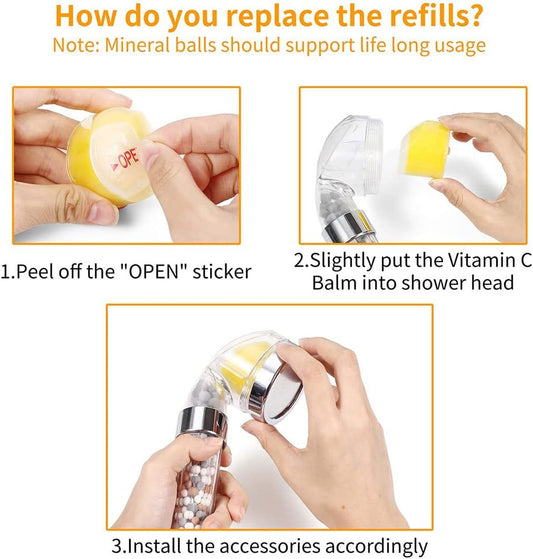 How do you replace the refills?
Note: Mineral balls should support life long usage

OPE

1.Peel off the "OPEN" sticker

2.Slightly put the Vitamin C Balm into shower head

3.Install the accessories accordingly