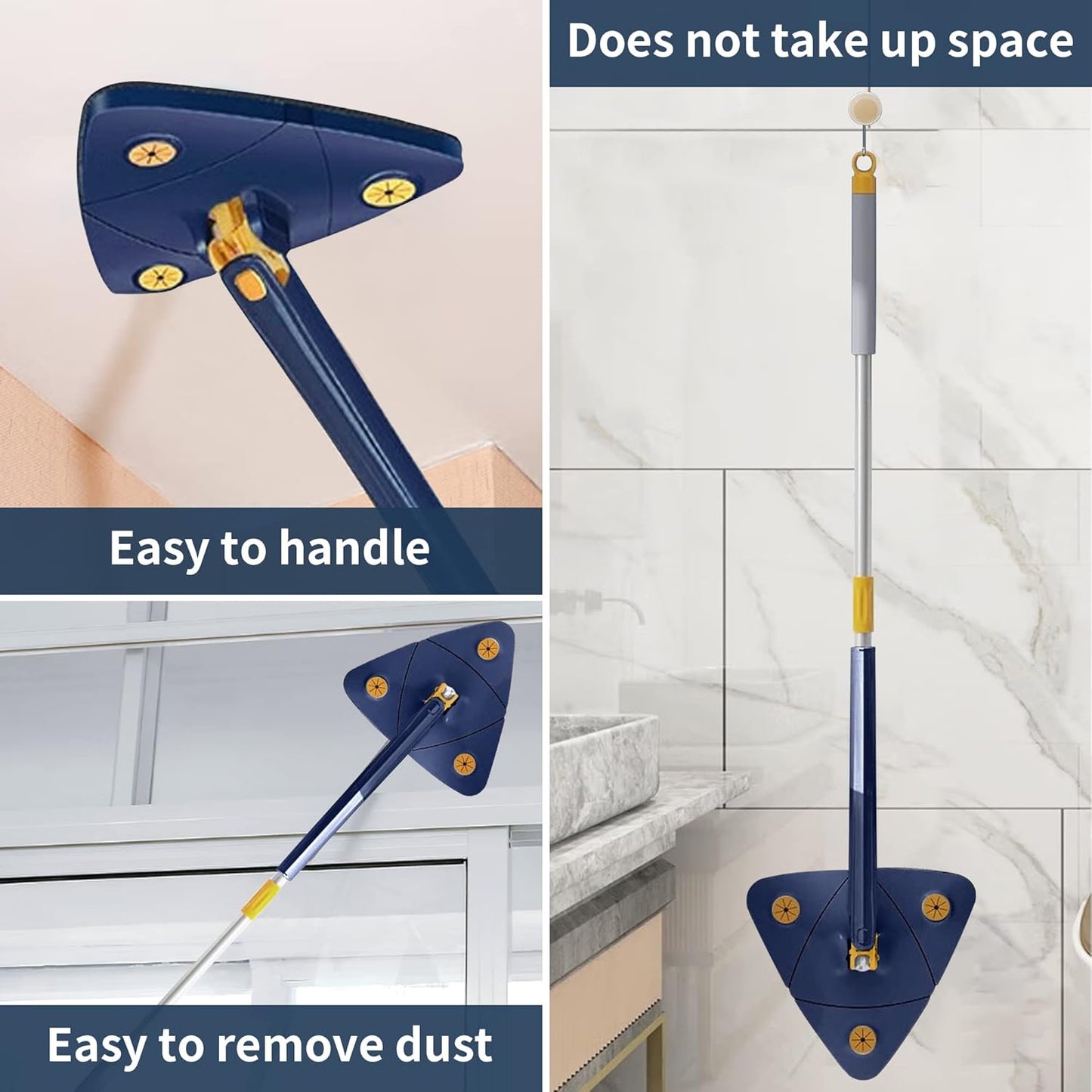 Easy to handle

Easy to remove dust

Does not take up space