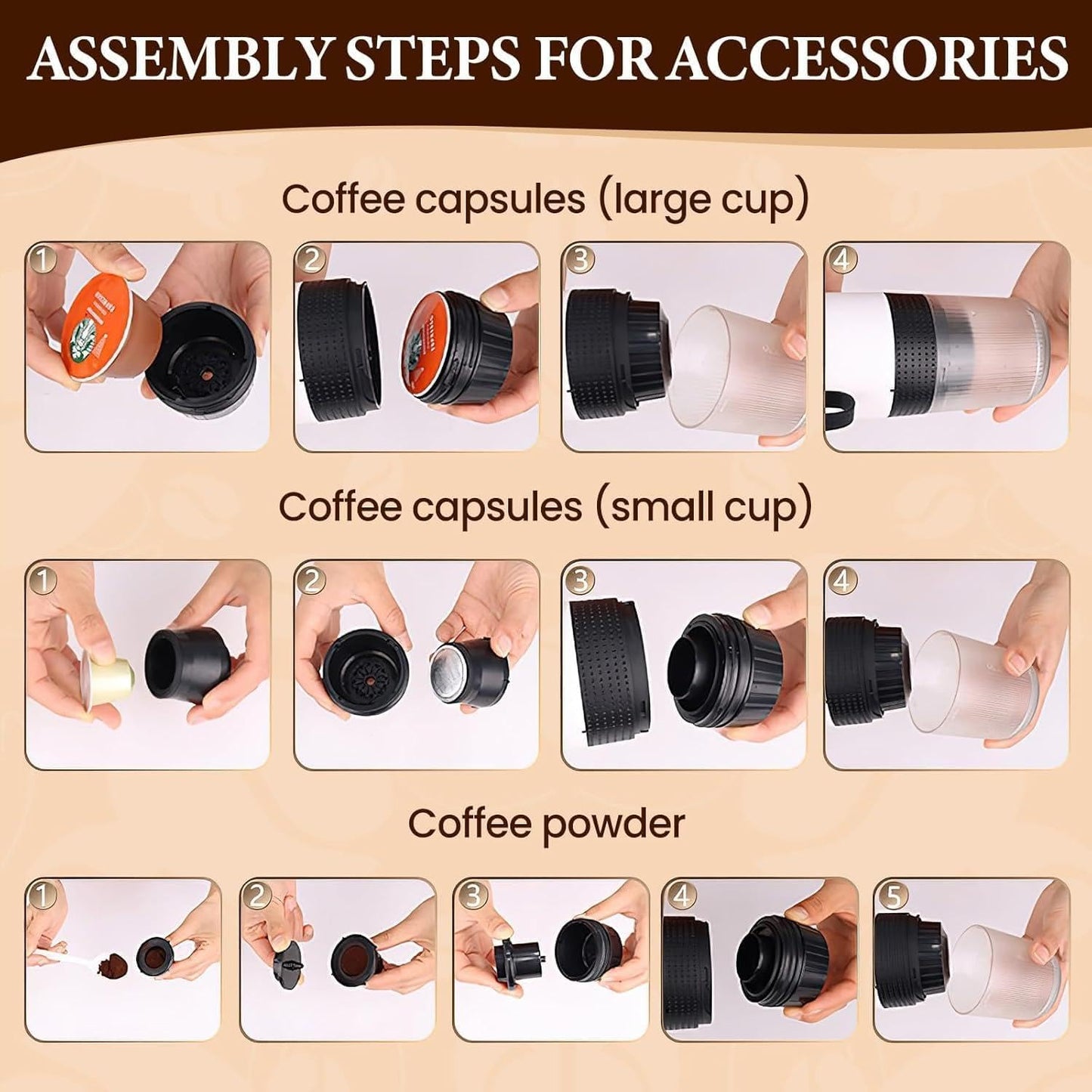 ASSEMBLY STEPS FOR ACCESSORIES

Coffee capsules (large cup)

1 2 3 4

Coffee capsules (small cup)

1 2 3 4

Coffee powder

1 2 3 4 5