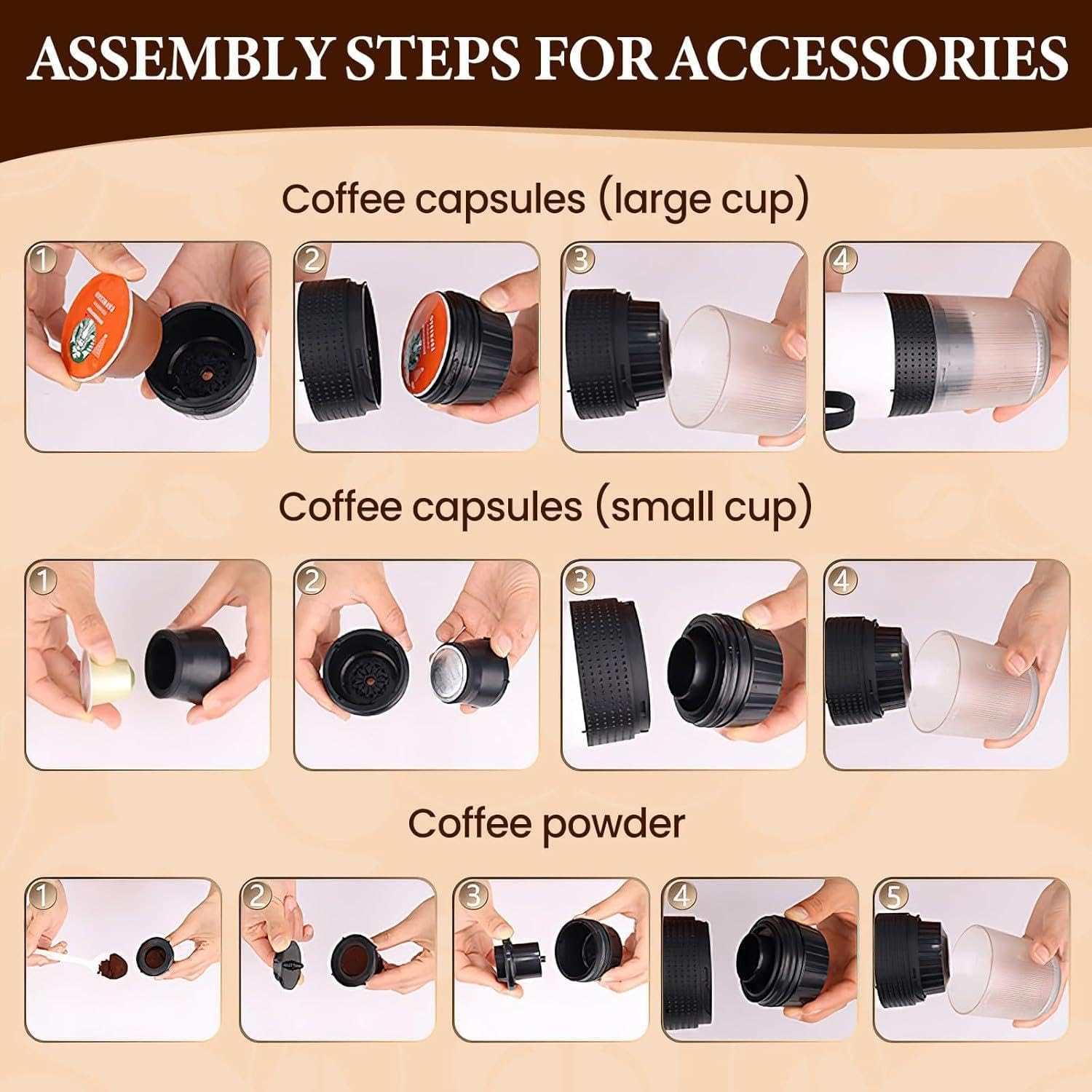 ASSEMBLY STEPS FOR ACCESSORIES

Coffee capsules (large cup)

1
2
3
4

Coffee capsules (small cup)

1
2
3
4

Coffee powder

1
2
3
4
5