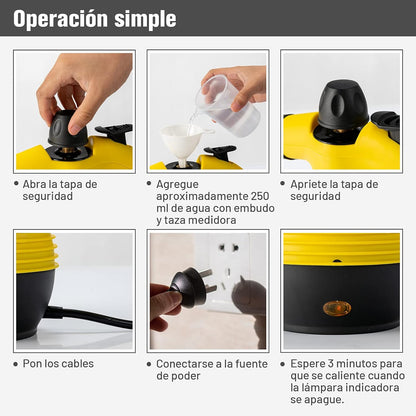 Operación simple

• Abra la tapa de seguridad

• Agregue aproximadamente 250 ml de agua con embudo y taza medidora

• Apriete la tapa de seguridad

• Pon los cables

• Conectarse a la fuente de poder

• Espere 3 minutos para que se caliente cuando la lámpara indicadora se apague.