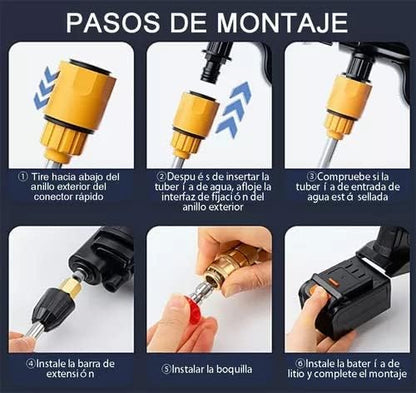 PASOS DE MONTAJE

① Tire hacia abajo del anillo exterior del conector rápido

②Despu é s de insertar la tuber í a de agua, afloje la interfaz de fijaci ó n del anillo exterior

③Compruebe si la tuber í a de entrada de agua est á sellada

④Instale la barra de extensi ó n

⑤Instalar la boquilla

⑥Instale la bater í a de litio y complete el montaje