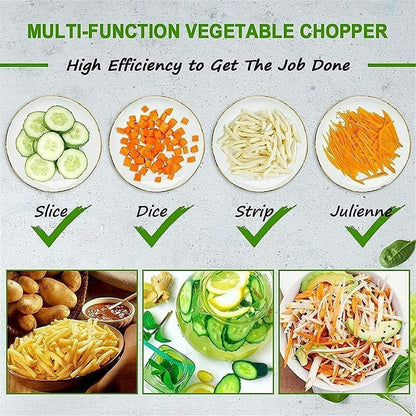 MULTI-FUNCTION VEGETABLE CHOPPER

High Efficiency to Get The Job Done

Slice

Dice

Strip

Julienne