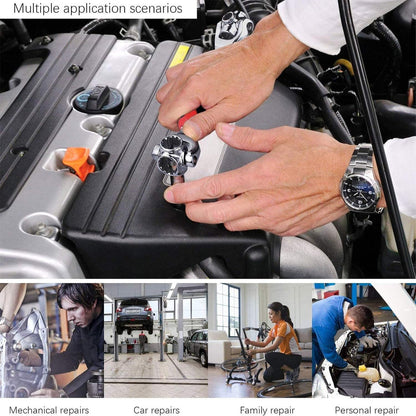 Multiple application scenarios

Mechanical repairs

Car repairs

Family repair

Personal repair